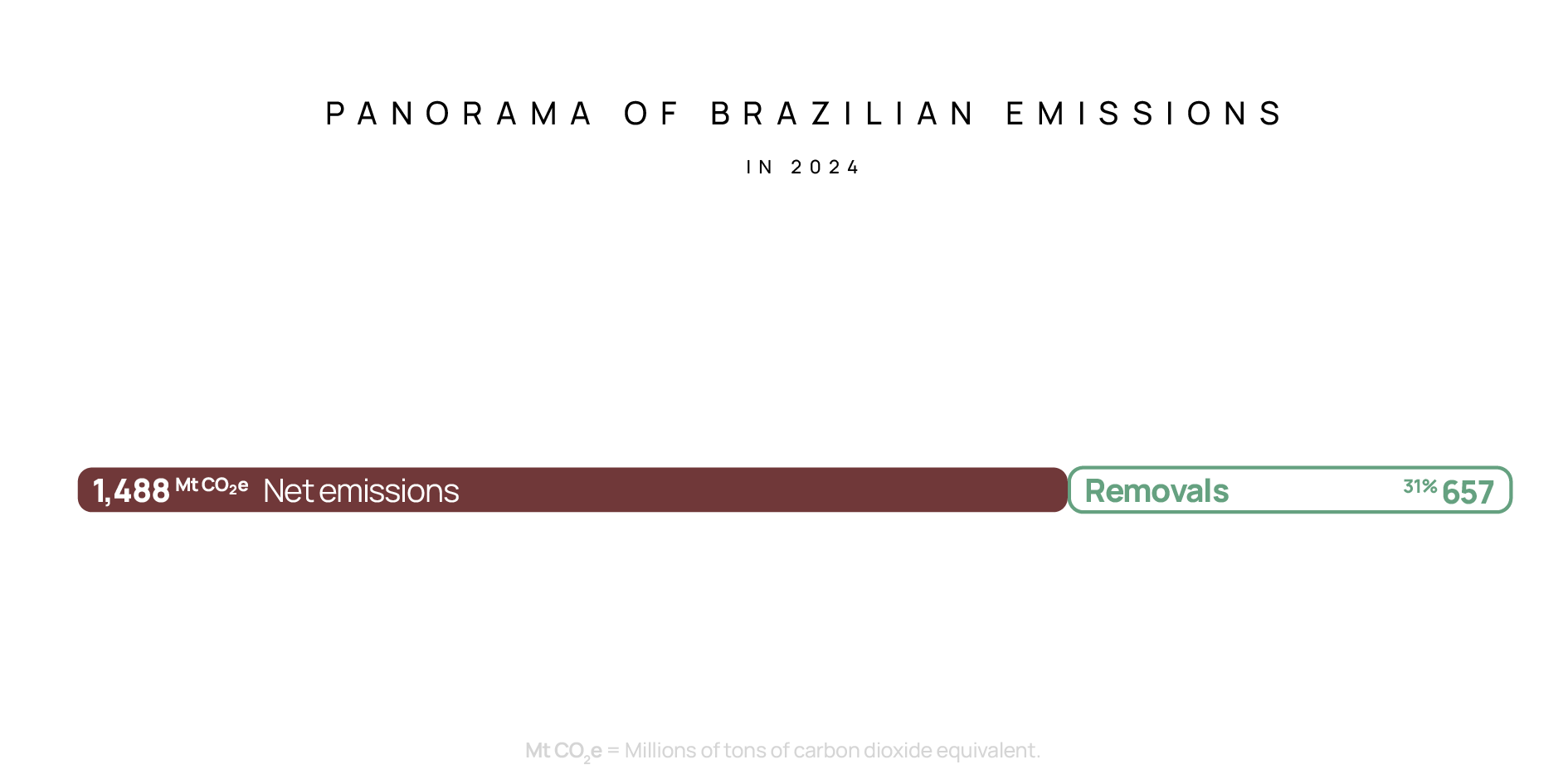 PANORAMA OF BRAZILIAN EMISSIONS

IN 2024

1,488 Mt $CO_2e$ Net emissions

Removals 31% 657

Mt $CO_2e$ = Millions of tons of carbon dioxide equivalent.