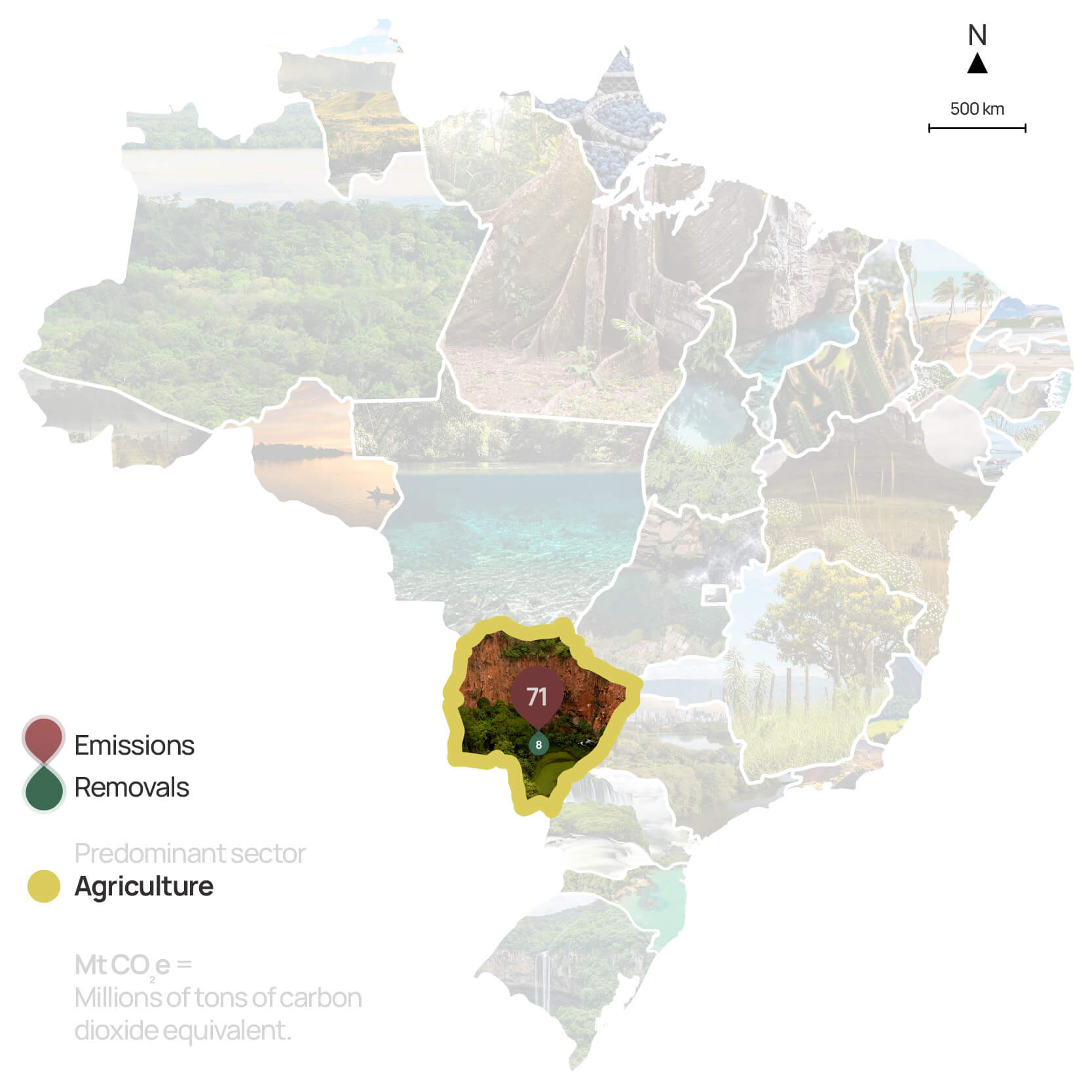 N

500 km

71

8

Emissions

Removals

Predominant sector

Agriculture

Mt $CO_2$e =
Millions of tons of carbon dioxide equivalent.